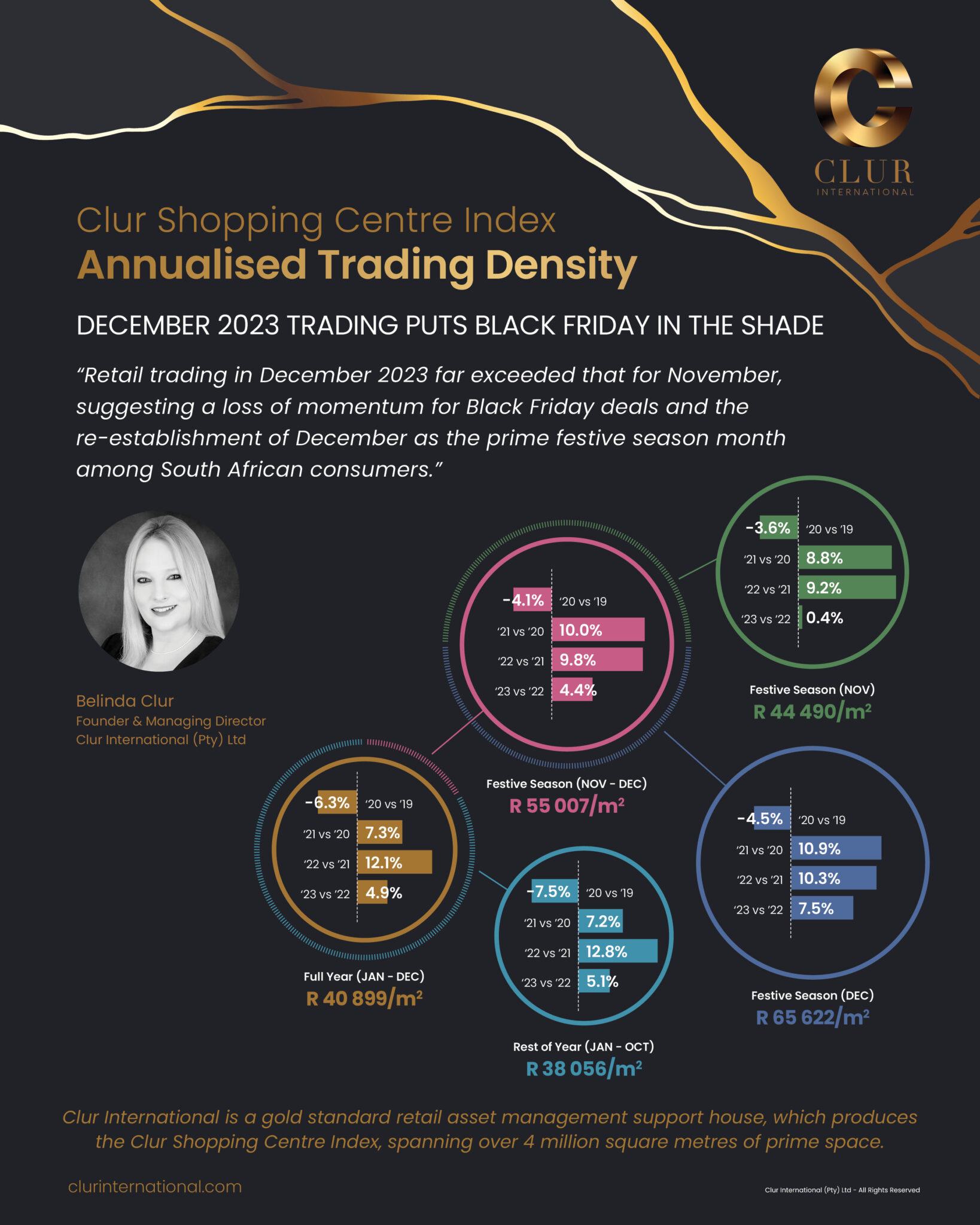 CLUR
INTERNATIONAL

Clur Shopping Centre Index
Annualised Trading Density

DECEMBER 2023 TRADING PUTS BLACK FRIDAY IN THE SHADE

"Retail trading in December 2023 far exceeded that for November, suggesting a loss of momentum for Black Friday deals and the re-establishment of December as the prime festive season month among South African consumers."

Belinda Clur
Founder & Managing Director
Clur International (Pty) Ltd

-3.6% '20 vs '19
'21 vs '20 8.8%
'22 vs '21 9.2%
'23 vs '22 0.4%
Festive Season (NOV)
R 44 490/m²

-4.1% '20 vs '19
'21 vs '20 10.0%
'22 vs '21 9.8%
'23 vs '22 4.4%
Festive Season (NOV - DEC)
R 55 007/m²

-6.3% '20 vs '19
'21 vs '20 7.3%
'22 vs '21 12.1%
'23 vs '22 4.9%
Full Year (JAN - DEC)
R 40 899/m²

-7.5% '20 vs '19
'21 vs '20 7.2%
'22 vs '21 12.8%
'23 vs '22 5.1%
Rest of Year (JAN - OCT)
R 38 056/m²

-4.5% '20 vs '19
'21 vs '20 10.9%
'22 vs '21 10.3%
'23 vs '22 7.5%
Festive Season (DEC)
R 65 622/m²

Clur International is a gold standard retail asset management support house, which produces the Clur Shopping Centre Index, spanning over 4 million square metres of prime space.

clurinternational.com

Clur International (Pty) Ltd - All Rights Reserved